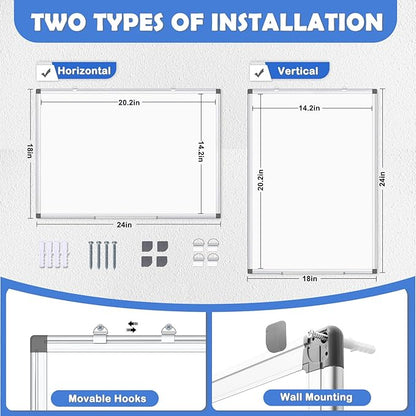 TWO TYPES OF INSTALLATION

Horizontal

20.2in

18in

14.2in

24in

Vertical

14.2in

20.2in

24in

18in

Movable Hooks

Wall Mounting