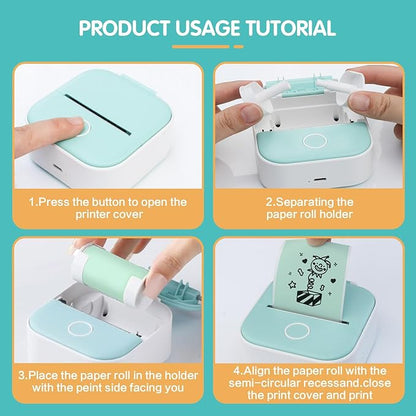 PRODUCT USAGE TUTORIAL

1.Press the button to open the printer cover

2.Separating the paper roll holder

3.Place the paper roll in the holder with the peint side facing you

4.Align the paper roll with the semi-circular recessand.close the print cover and print