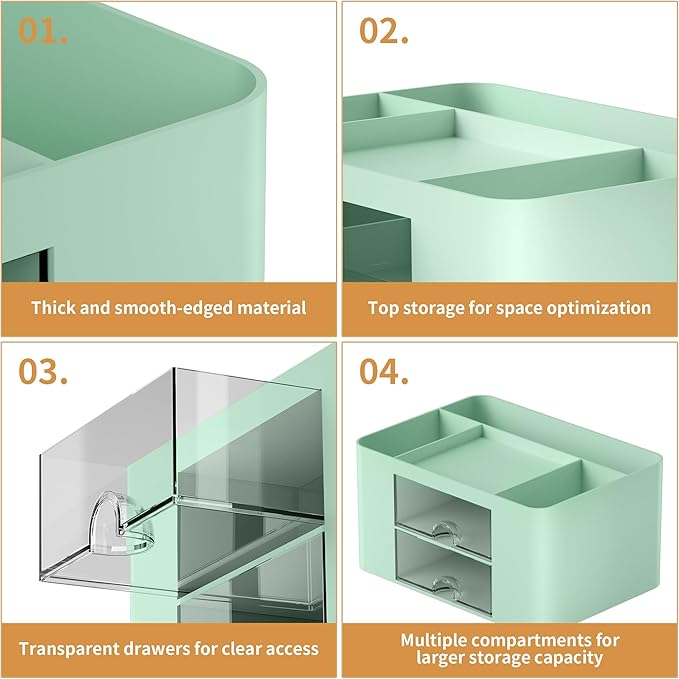 01.

Thick and smooth-edged material

02.

Top storage for space optimization

03.

Transparent drawers for clear access

04.

Multiple compartments for larger storage capacity