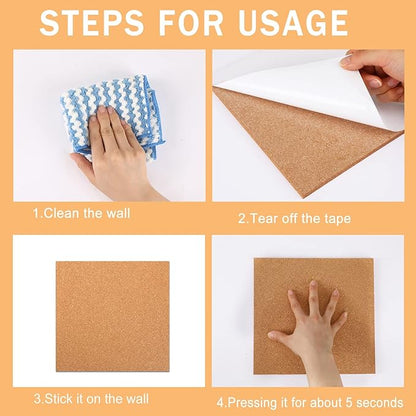 STEPS FOR USAGE

1.Clean the wall

2.Tear off the tape

3.Stick it on the wall

4.Pressing it for about 5 seconds