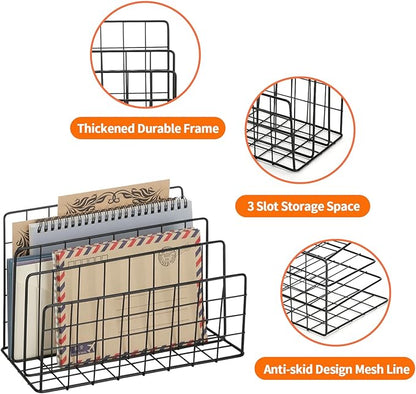 Thickened Durable Frame

3 Slot Storage Space

Anti-skid Design Mesh Line