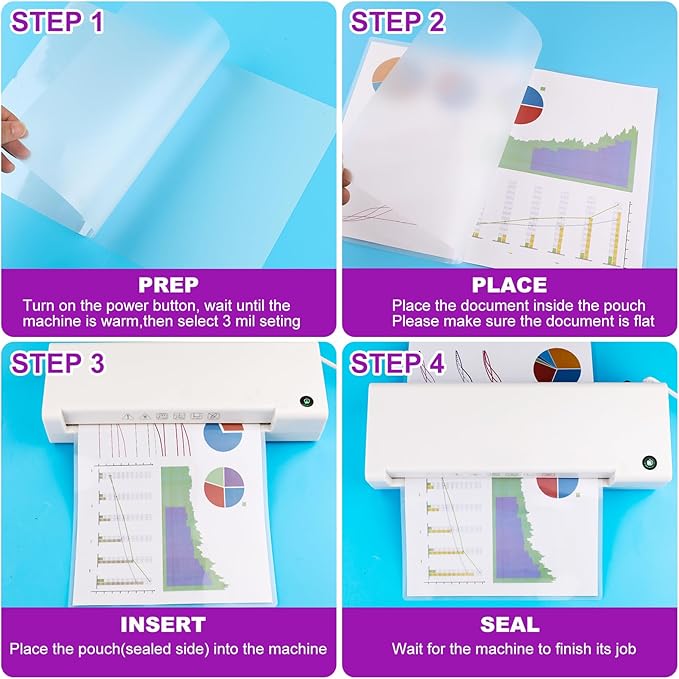 STEP 1

PREP
Turn on the power button, wait until the machine is warm,then select 3 mil seting

STEP 2

PLACE
Place the document inside the pouch
Please make sure the document is flat

STEP 3

INSERT
Place the pouch(sealed side) into the machine

STEP 4

SEAL
Wait for the machine to finish its job