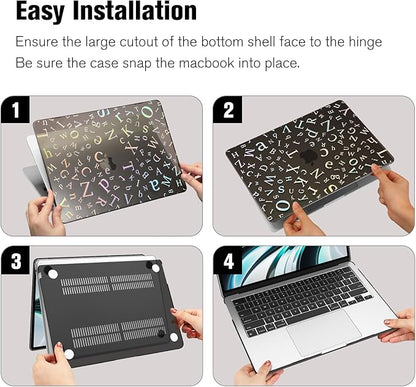 Easy Installation

Ensure the large cutout of the bottom shell face to the hinge
Be sure the case snap the macbook into place.

1

2

3

4