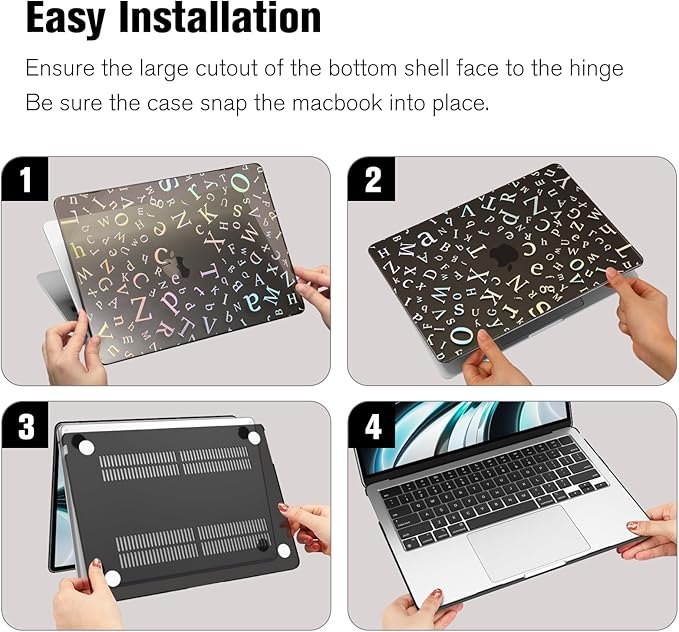 Easy Installation

Ensure the large cutout of the bottom shell face to the hinge
Be sure the case snap the macbook into place.

1

2

3

4