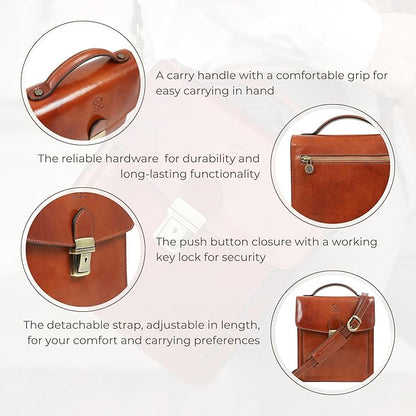 A carry handle with a comfortable grip for easy carrying in hand

The reliable hardware  for durability and long-lasting functionality

The push button closure with a working key lock for security

The detachable strap, adjustable in length, for your comfort and carrying preferences