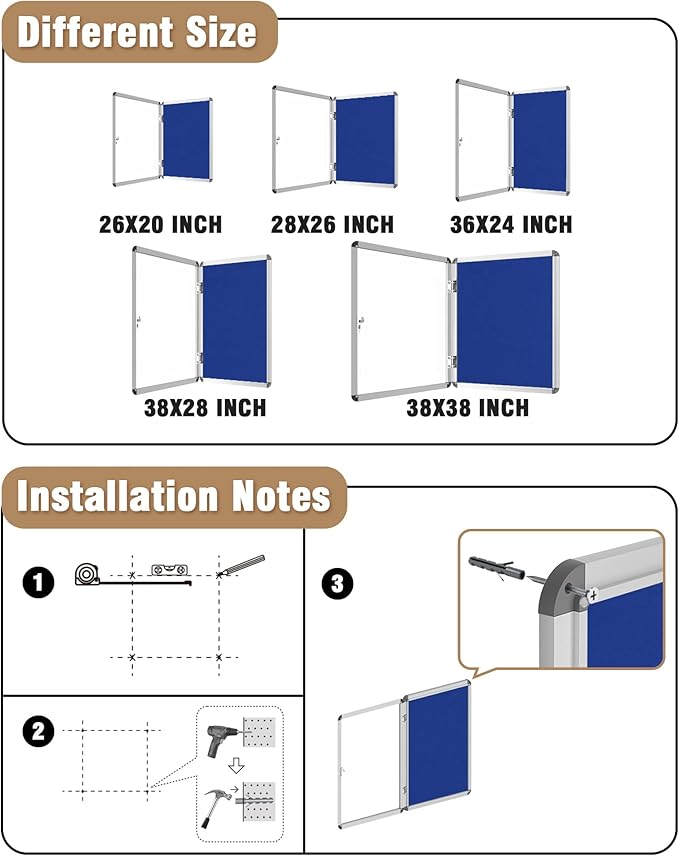 Different Size

26X20 INCH
28X26 INCH
36X24 INCH
38X28 INCH
38X38 INCH

Installation Notes

1

2

3