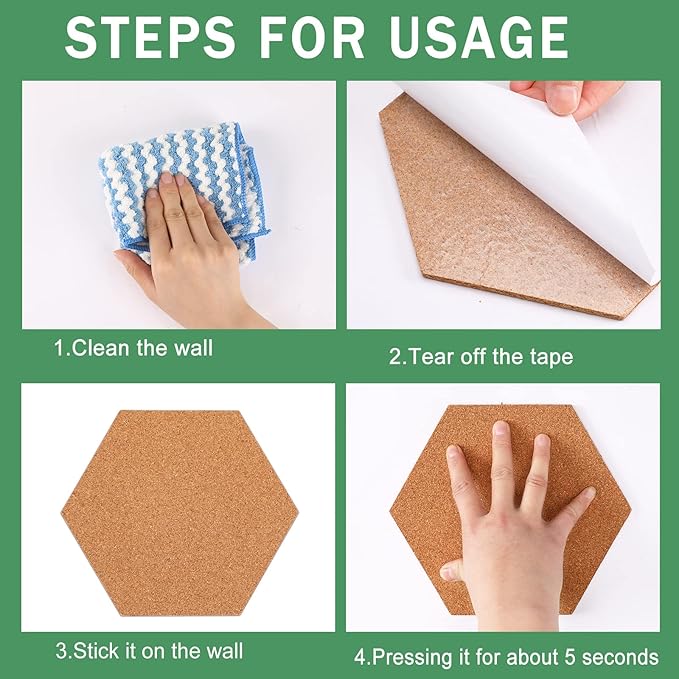 STEPS FOR USAGE

1.Clean the wall

2.Tear off the tape

3.Stick it on the wall

4.Pressing it for about 5 seconds