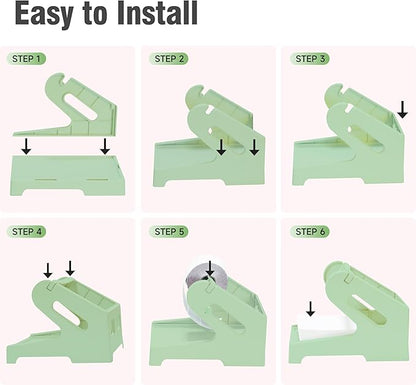 Easy to Install

STEP 1

STEP 2

STEP 3

STEP 4

STEP 5

STEP 6