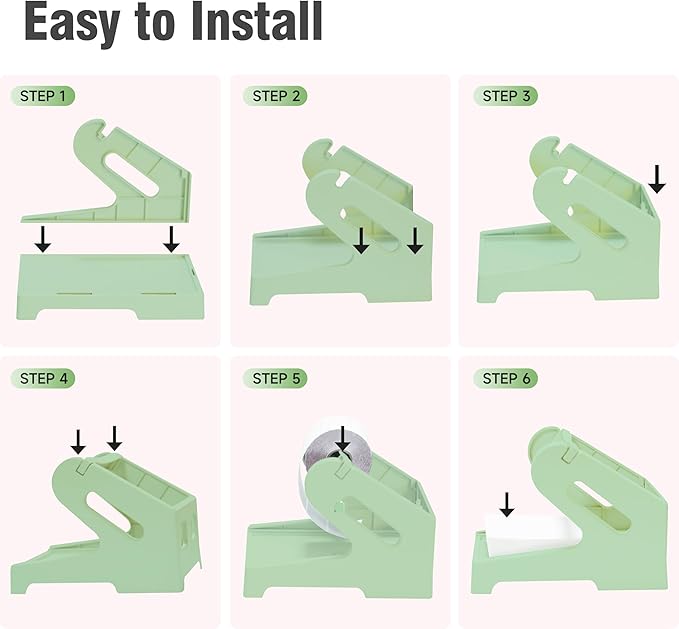 Easy to Install

STEP 1

STEP 2

STEP 3

STEP 4

STEP 5

STEP 6