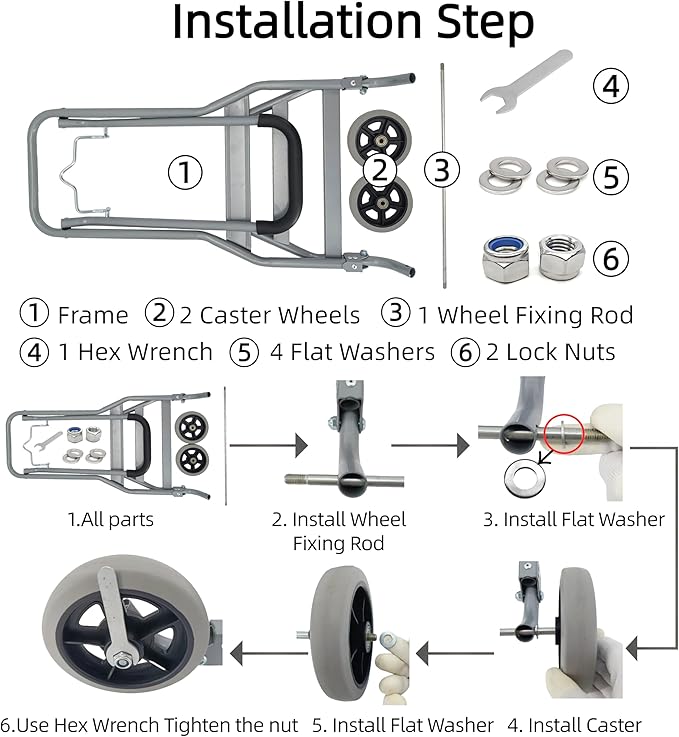 Installation Step

①

②

③

④

⑤

⑥

① Frame ② 2 Caster Wheels ③ 1 Wheel Fixing Rod
④ 1 Hex Wrench ⑤ 4 Flat Washers ⑥ 2 Lock Nuts

1.All parts

2. Install Wheel Fixing Rod

3. Install Flat Washer

6.Use Hex Wrench Tighten the nut

5. Install Flat Washer

4. Install Caster