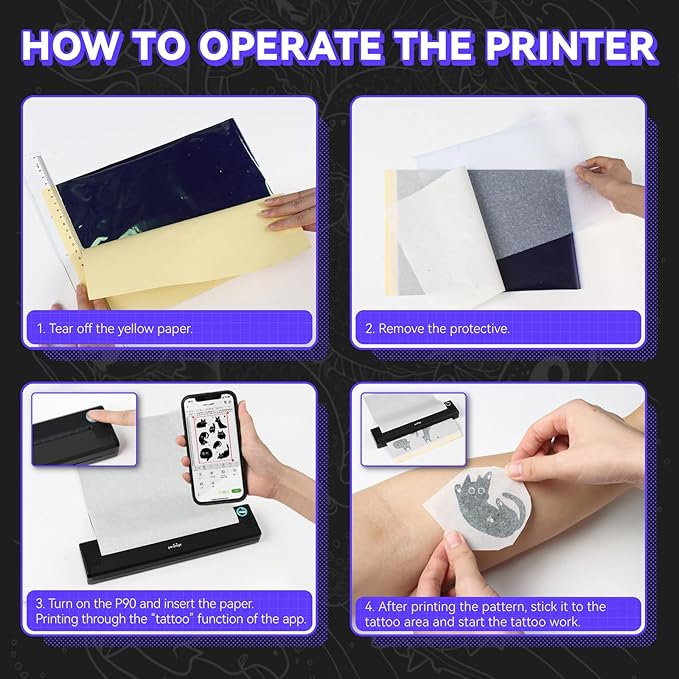 HOW TO OPERATE THE PRINTER

1. Tear off the yellow paper.

2. Remove the protective.

3. Turn on the P90 and insert the paper. Printing through the "tattoo" function of the app.

4. After printing the pattern, stick it to the tattoo area and start the tattoo work.