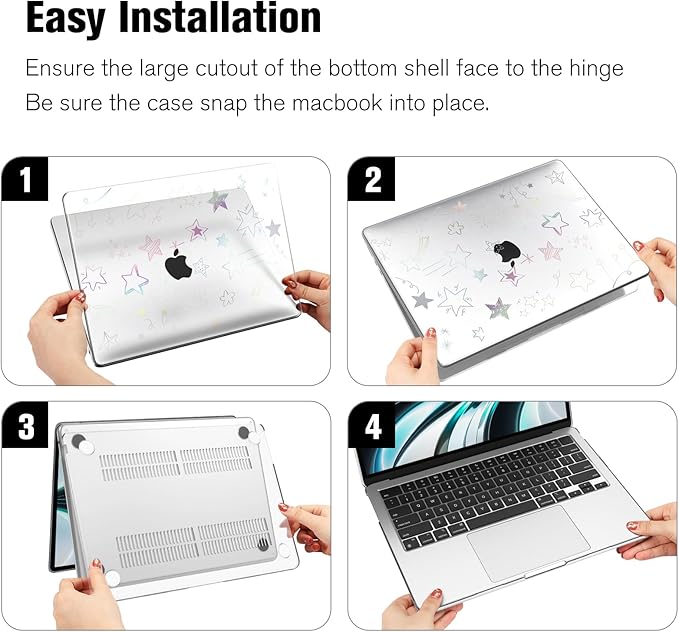 Easy Installation

Ensure the large cutout of the bottom shell face to the hinge
Be sure the case snap the macbook into place.

1

2

3

4