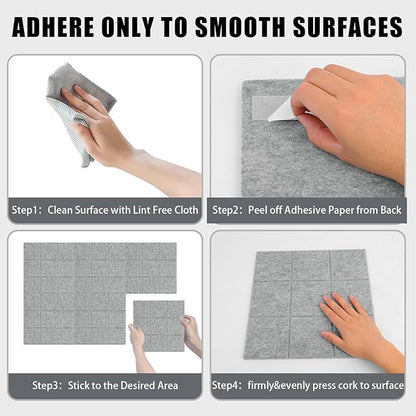 ADHERE ONLY TO SMOOTH SURFACES

Step1: Clean Surface with Lint Free Cloth

Step2: Peel off Adhesive Paper from Back

Step3: Stick to the Desired Area

Step4: firmly&evenly press cork to surface