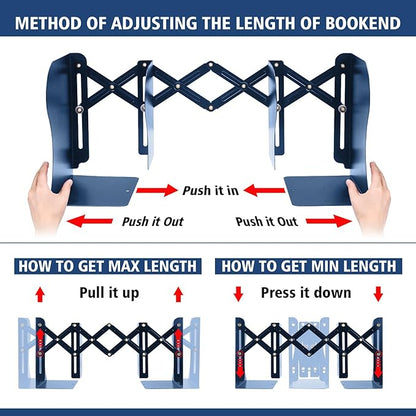 METHOD OF ADJUSTING THE LENGTH OF BOOKEND

Push it in

Push it Out

Push it Out

HOW TO GET MAX LENGTH

Pull it up

HOW TO GET MIN LENGTH

Press it down