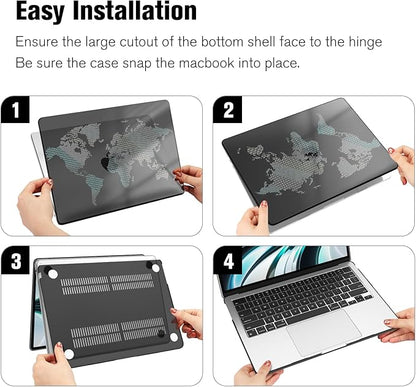 Easy Installation

Ensure the large cutout of the bottom shell face to the hinge
Be sure the case snap the macbook into place.

1

2

3

4