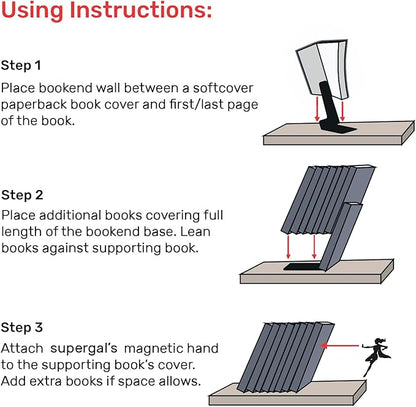 Using Instructions:

Step 1

Place bookend wall between a softcover paperback book cover and first/last page of the book.

Step 2

Place additional books covering full length of the bookend base. Lean books against supporting book.

Step 3

Attach supergal's magnetic hand to the supporting book's cover. Add extra books if space allows.