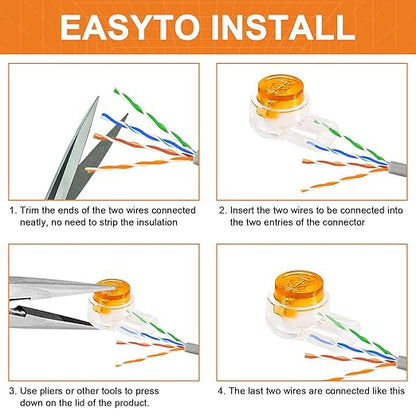 EASYTO INSTALL

1. Trim the ends of the two wires connected neatly, no need to strip the insulation

2. Insert the two wires to be connected into the two entries of the connector

3. Use pliers or other tools to press down on the lid of the product.

4. The last two wires are connected like this