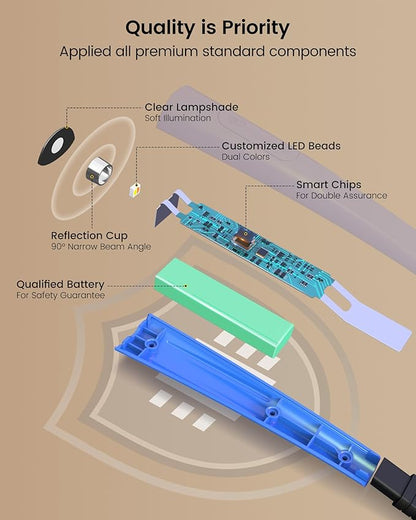 Quality is Priority
Applied all premium standard components

Clear Lampshade
Soft Illumination

Customized LED Beads
Dual Colors

Smart Chips
For Double Assurance

Reflection Cup
90° Narrow Beam Angle

Qualified Battery
For Safety Guarantee