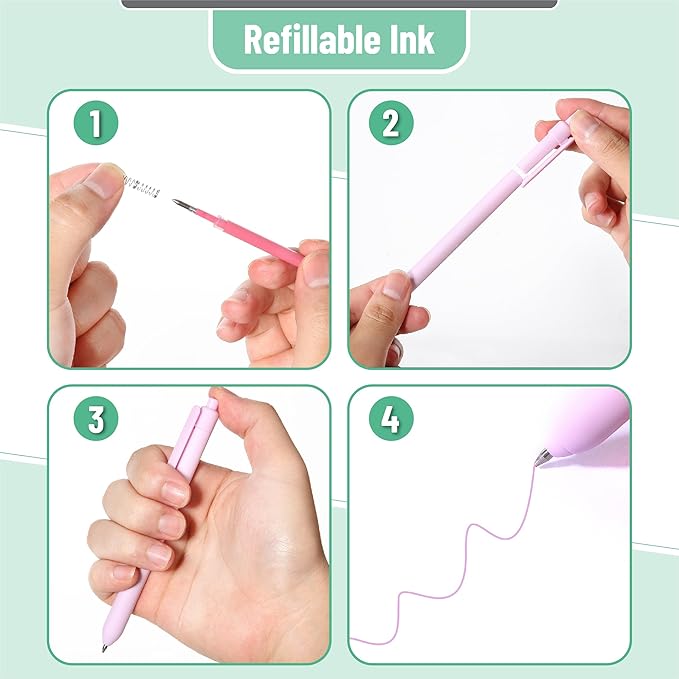 Refillable Ink

1

2

3

4