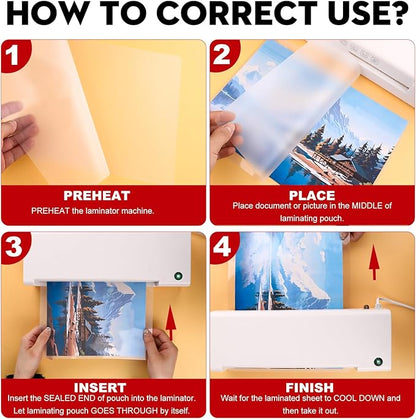 HOW TO CORRECT USE?

1

PREHEAT

PREHEAT the laminator machine.

2

PLACE

Place document or picture in the MIDDLE of laminating pouch.

3

INSERT

Insert the SEALED END of pouch into the laminator. Let laminating pouch GOES THROUGH by itself.

4

FINISH

Wait for the laminated sheet to COOL DOWN and then take it out.