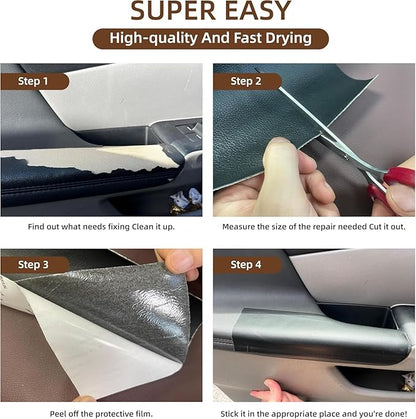 SUPER EASY

High-quality And Fast Drying

Step 1

Find out what needs fixing Clean it up.

Step 2

Measure the size of the repair needed Cut it out.

Step 3

Peel off the protective film.

Step 4

Stick it in the appropriate place and you're done!