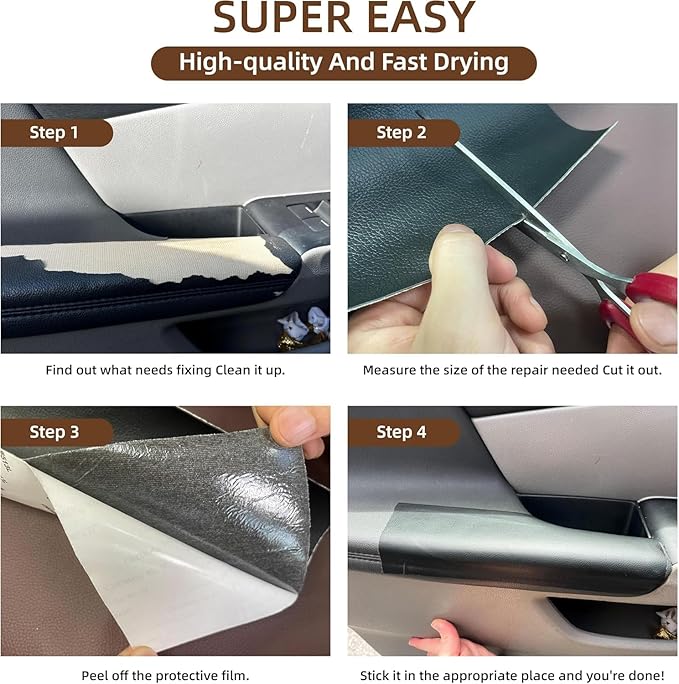 SUPER EASY

High-quality And Fast Drying

Step 1

Find out what needs fixing Clean it up.

Step 2

Measure the size of the repair needed Cut it out.

Step 3

Peel off the protective film.

Step 4

Stick it in the appropriate place and you're done!