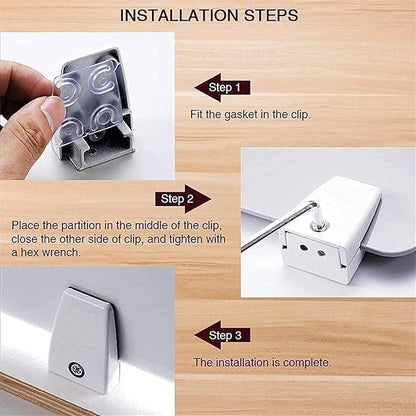 INSTALLATION STEPS

Step 1

Fit the gasket in the clip.

Step 2

Place the partition in the middle of the clip, close the other side of clip, and tighten with a hex wrench.

Step 3

The installation is complete.