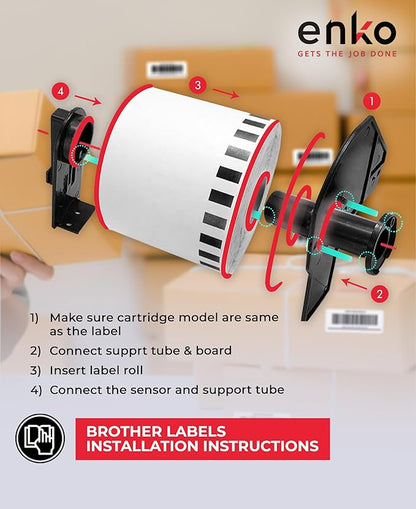 enko
GETS THE JOB DONE

4

3

1

2

1) Make sure cartridge model are same as the label
2) Connect supprt tube & board
3) Insert label roll
4) Connect the sensor and support tube

BROTHER LABELS INSTALLATION INSTRUCTIONS