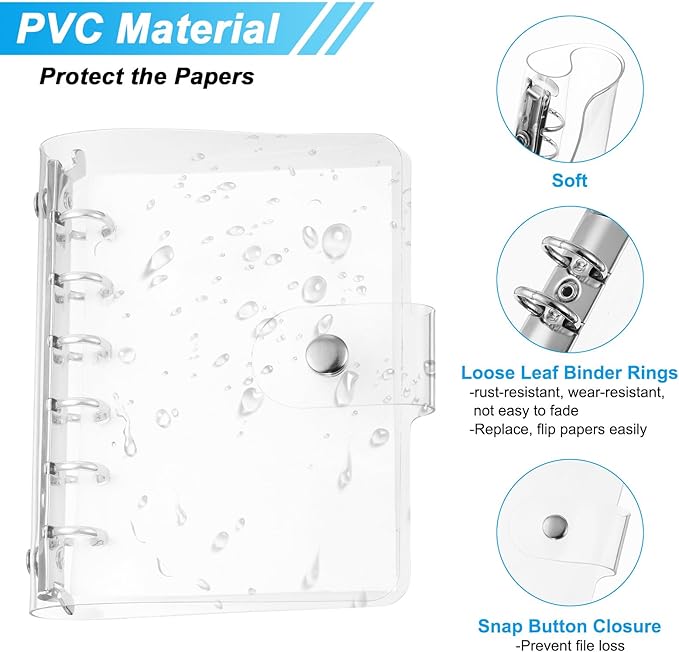 PVC Material

Protect the Papers

Soft

Loose Leaf Binder Rings
-rust-resistant, wear-resistant, not easy to fade
-Replace, flip papers easily

Snap Button Closure
-Prevent file loss