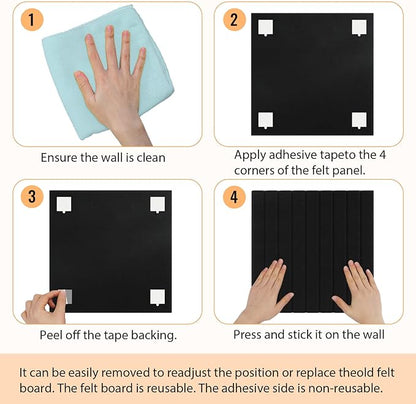 1

Ensure the wall is clean

2

Apply adhesive tapeto the 4 corners of the felt panel.

3

Peel off the tape backing.

4

Press and stick it on the wall

It can be easily removed to readjust the position or replace theold felt board. The felt board is reusable. The adhesive side is non-reusable.