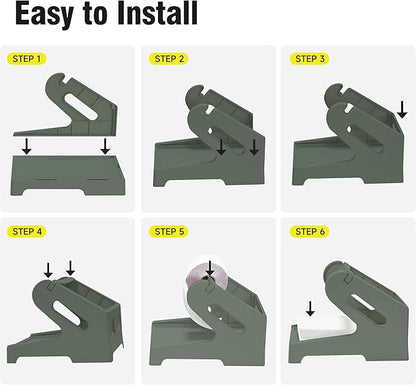 Easy to Install

STEP 1

STEP 2

STEP 3

STEP 4

STEP 5

STEP 6