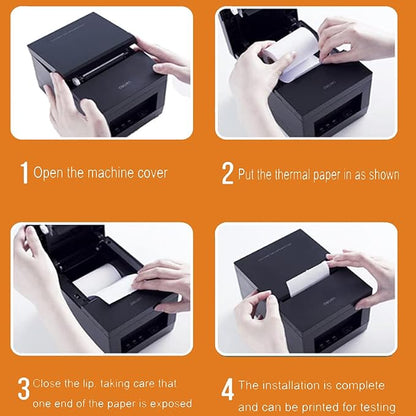 1 Open the machine cover

2 Put the thermal paper in as shown

3 Close the lip, taking care that one end of the paper is exposed

4 The installation is complete and can be printed for testing