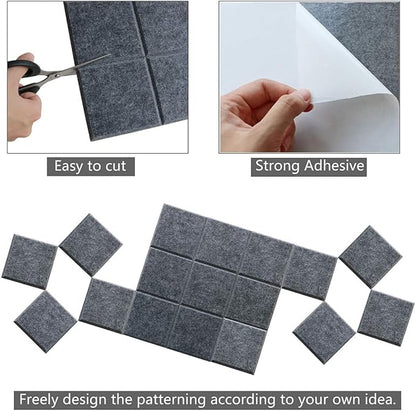 Easy to cut

Strong Adhesive

Freely design the patterning according to your own idea.