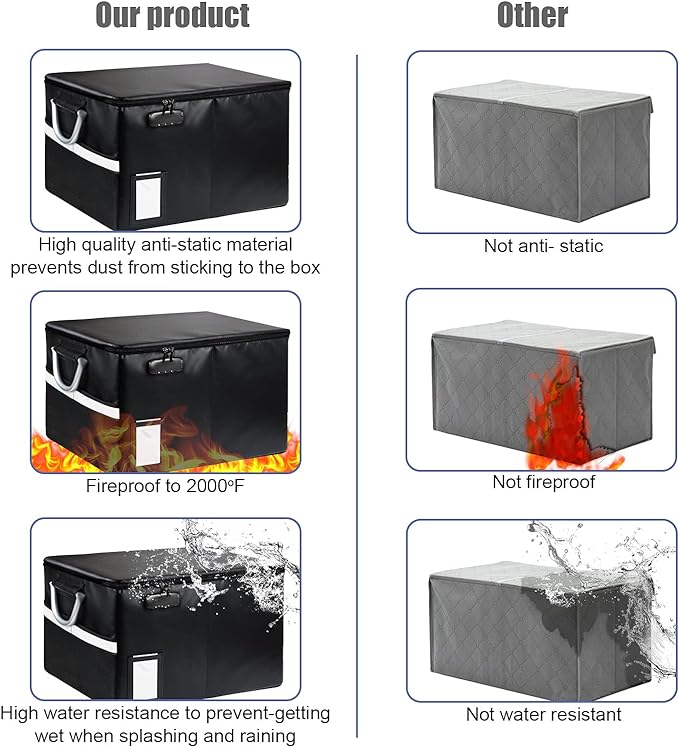 Our product

High quality anti-static material prevents dust from sticking to the box

Fireproof to 2000°F

High water resistance to prevent-getting wet when splashing and raining

Other

Not anti- static

Not fireproof

Not water resistant