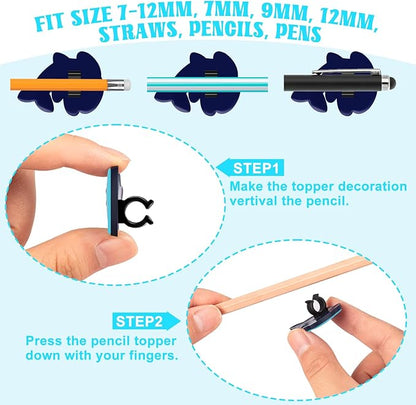 FIT SIZE 7-12MM, 7MM, 9MM, 12MM, STRAWS, PENCILS, PENS

STEP1

Make the topper decoration vertival the pencil.

STEP2

Press the pencil topper down with your fingers.