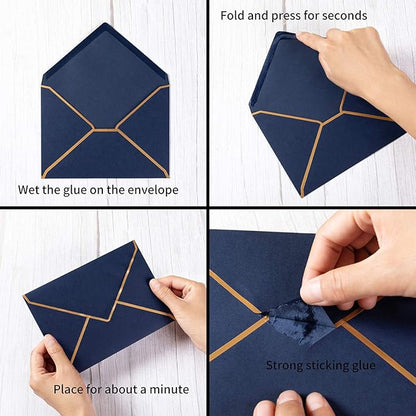 Wet the glue on the envelope

Fold and press for seconds

Place for about a minute

Strong sticking glue