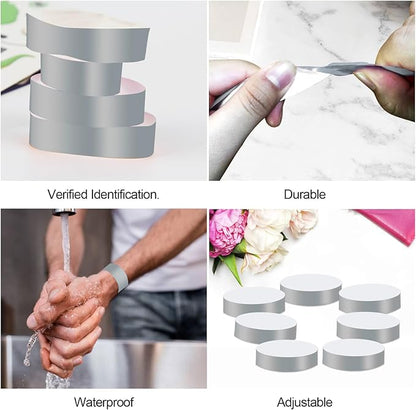 Verified Identification.

Durable

Waterproof

Adjustable