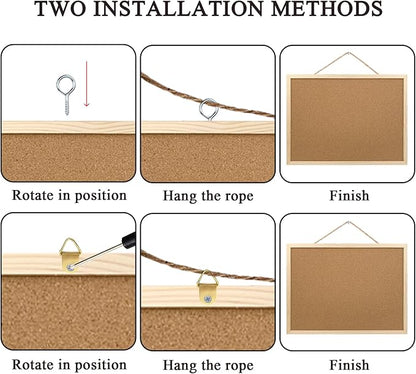 TWO INSTALLATION METHODS

Rotate in position

Hang the rope

Finish

Rotate in position

Hang the rope

Finish