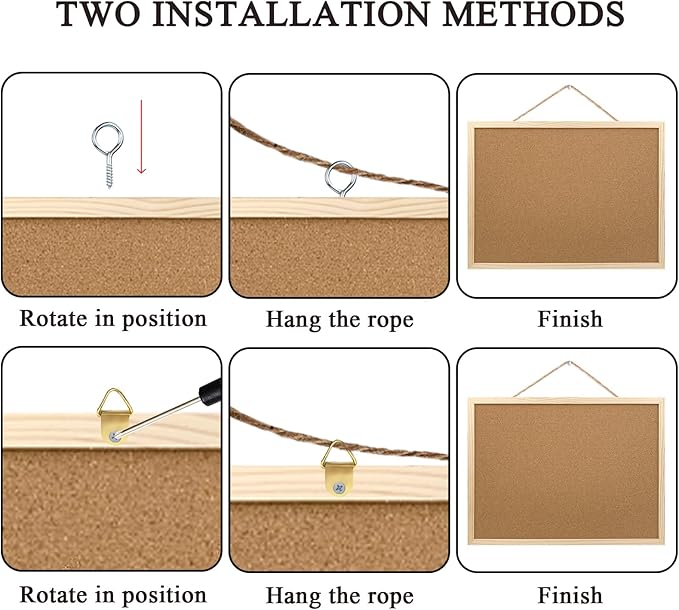 TWO INSTALLATION METHODS

Rotate in position

Hang the rope

Finish

Rotate in position

Hang the rope

Finish