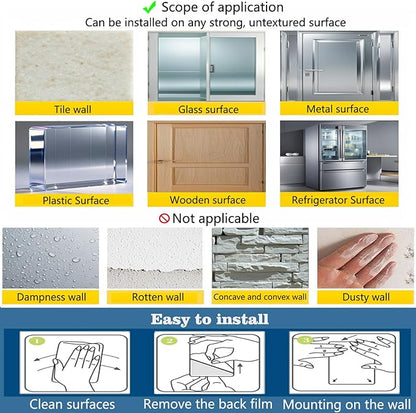 Scope of application
Can be installed on any strong, untextured surface

Tile wall

Glass surface

Metal surface

Plastic Surface

Wooden surface

Refrigerator Surface

Not applicable

Dampness wall

Rotten wall

Concave and convex wall

Dusty wall

Easy to install

1

2

3

Clean surfaces

Remove the back film

Mounting on the wall