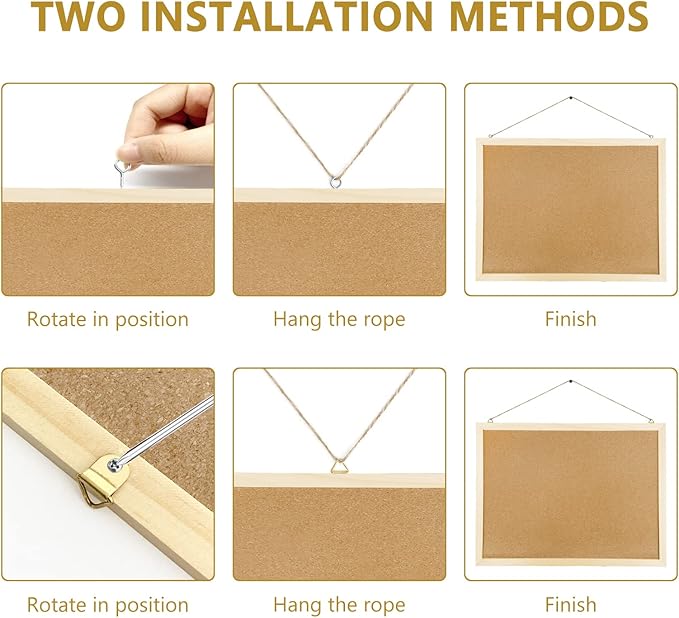 TWO INSTALLATION METHODS

Rotate in position

Hang the rope

Finish

Rotate in position

Hang the rope

Finish