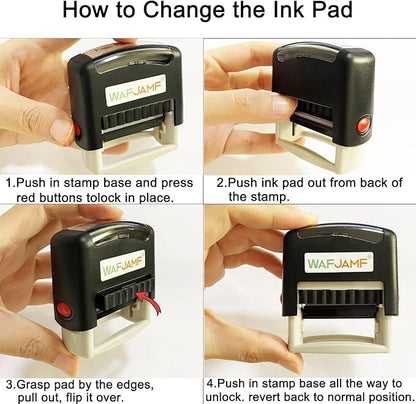 How to Change the Ink Pad

WAFJAMF®

1.Push in stamp base and press red buttons tolock in place.

2.Push ink pad out from back of the stamp.

WAFJAMF®

3.Grasp pad by the edges, pull out, flip it over.

WAFJAMF®

4.Push in stamp base all the way to unlock. revert back to normal position.