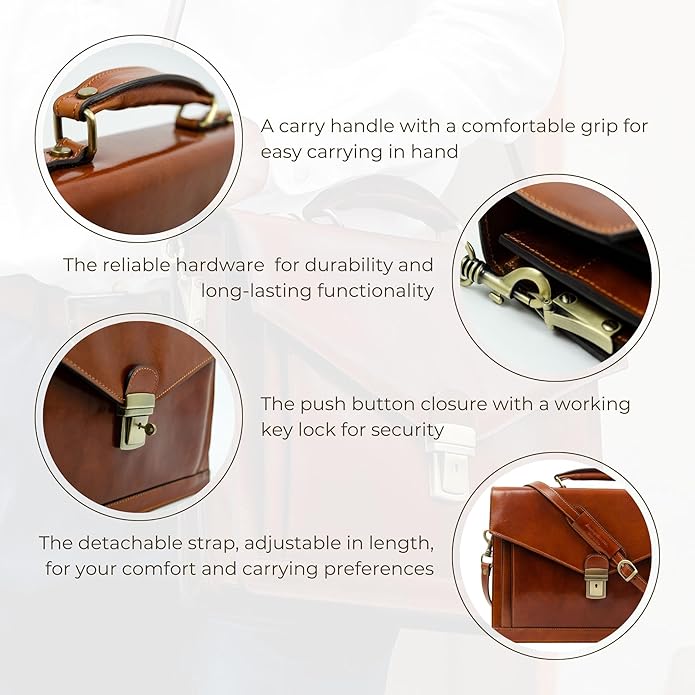 A carry handle with a comfortable grip for easy carrying in hand

The reliable hardware  for durability and long-lasting functionality

The push button closure with a working key lock for security

The detachable strap, adjustable in length, for your comfort and carrying preferences