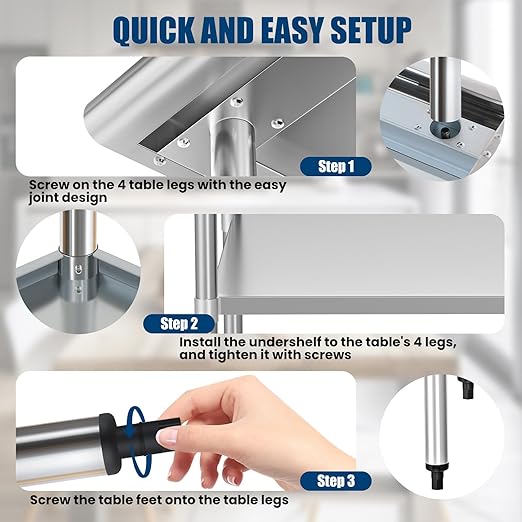 QUICK AND EASY SETUP

Step 1

Screw on the 4 table legs with the easy joint design

Step 2

Install the undershelf to the table's 4 legs, and tighten it with screws

Step 3

Screw the table feet onto the table legs