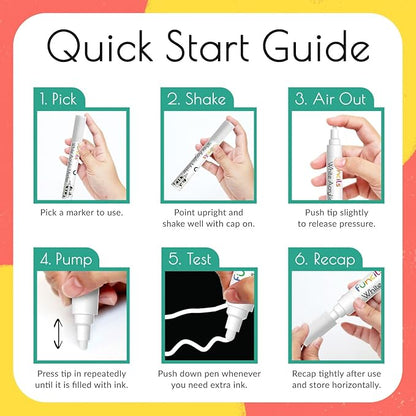 Quick Start Guide

1. Pick

Pick a marker to use.

2. Shake

Point upright and shake well with cap on.

3. Air Out

Push tip slightly to release pressure.

4. Pump

Press tip in repeatedly until it is filled with ink.

5. Test

Push down pen whenever you need extra ink.

6. Recap

Funcils White

Recap tightly after use and store horizontally.