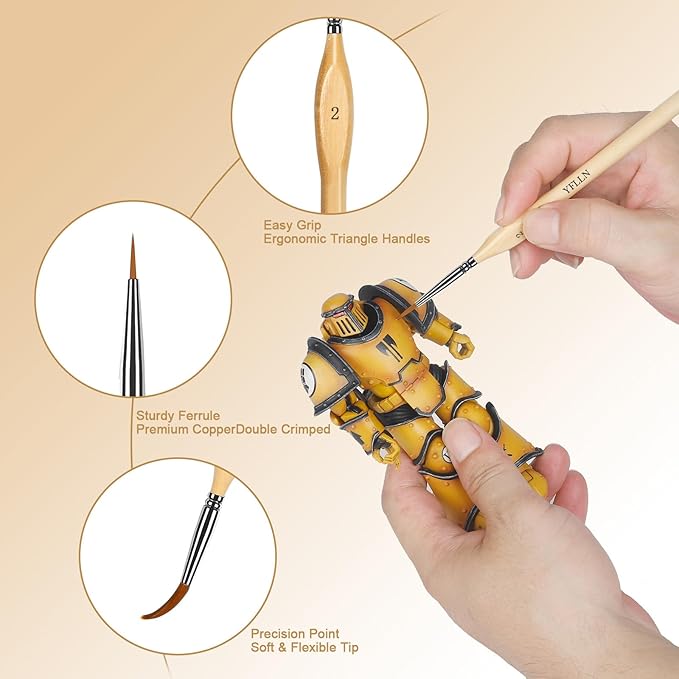 2

Easy Grip
Ergonomic Triangle Handles

YFLLN

Sturdy Ferrule
Premium CopperDouble Crimped

Precision Point
Soft & Flexible Tip