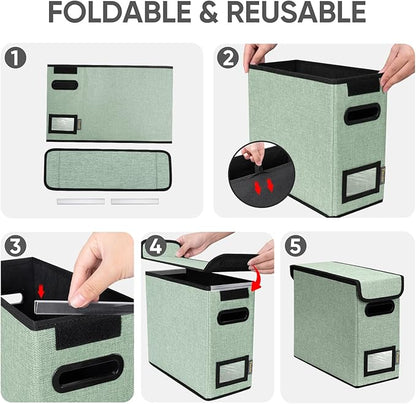 FOLDABLE & REUSABLE

1

2

3

4

5