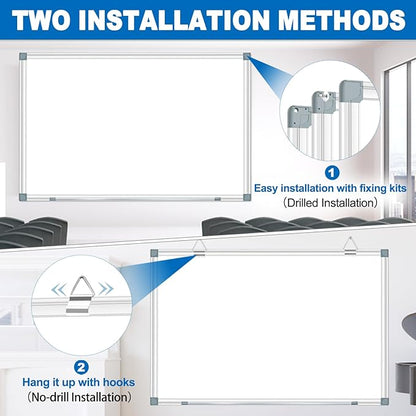 TWO INSTALLATION METHODS

1
Easy installation with fixing kits
(Drilled Installation)

2
Hang it up with hooks
(No-drill Installation)