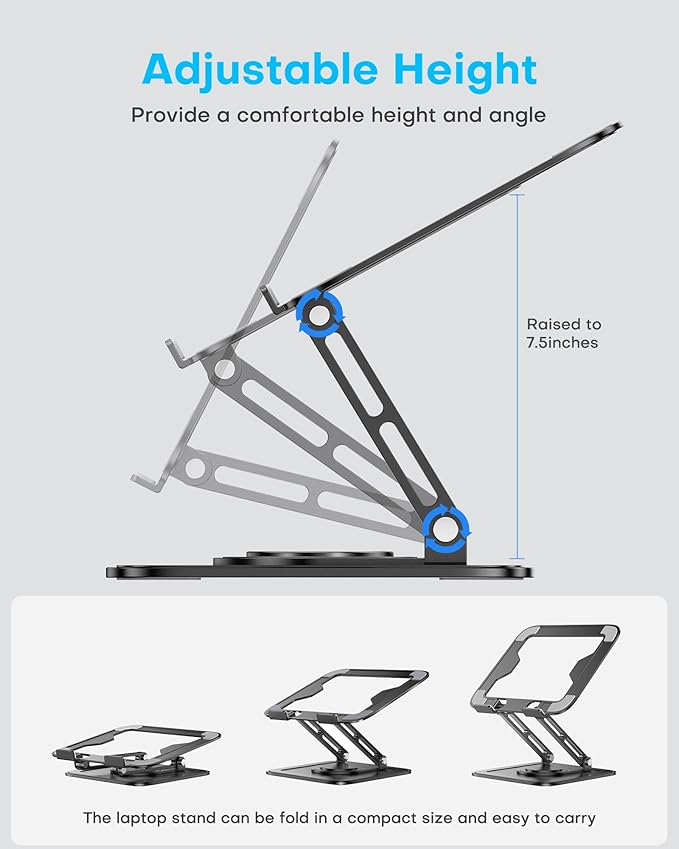 Adjustable Height

Provide a comfortable height and angle

Raised to 7.5inches

The laptop stand can be fold in a compact size and easy to carry