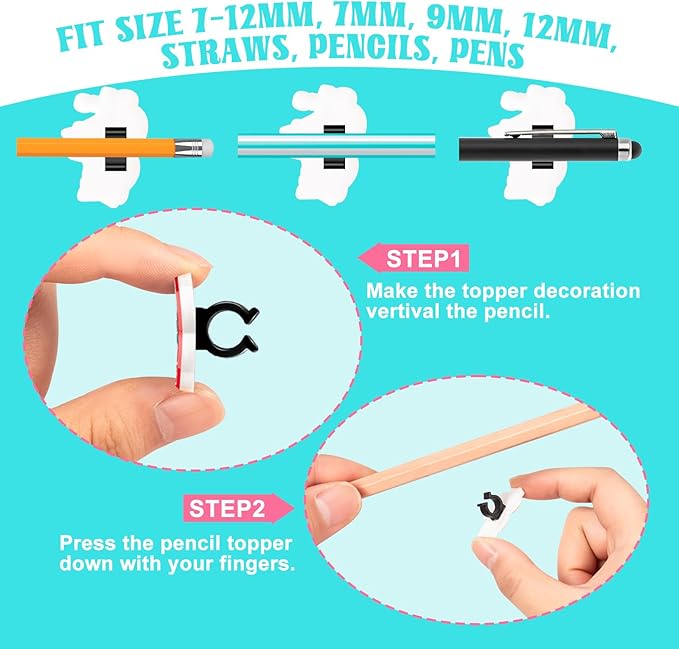 FIT SIZE 7-12MM, 7MM, 9MM, 12MM, STRAWS, PENCILS, PENS

STEP1

Make the topper decoration vertival the pencil.

STEP2

Press the pencil topper down with your fingers.